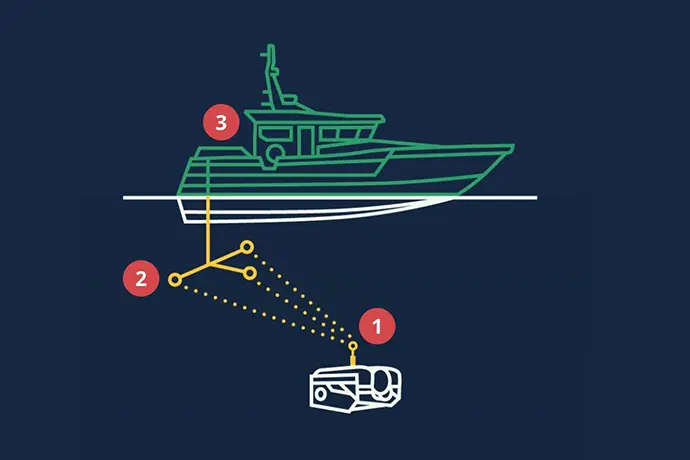 3

2

1